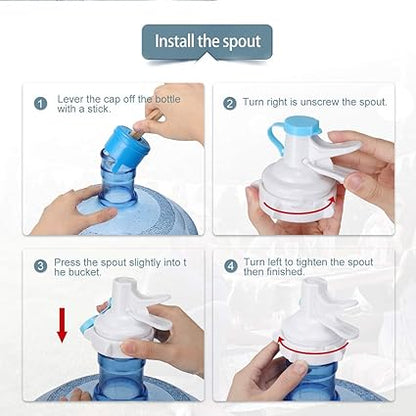 Install the spout

1 Lever the cap off the bottle with a stick.

2 Turn right is unscrew the spout.

3 Press the spout slightly into t he bucket.

4 Turn left to tighten the spout then finished.