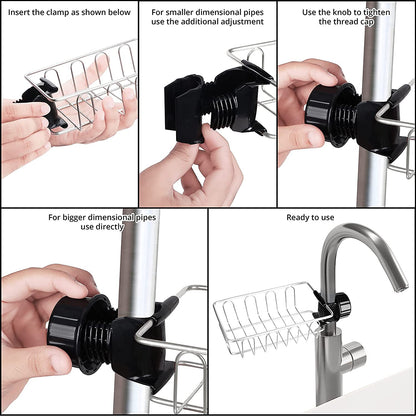 Insert the clamp as shown below

For smaller dimensional pipes use the additional adjustment

Use the knob to tighten the thread cap

For bigger dimensional pipes use directly

Ready to use