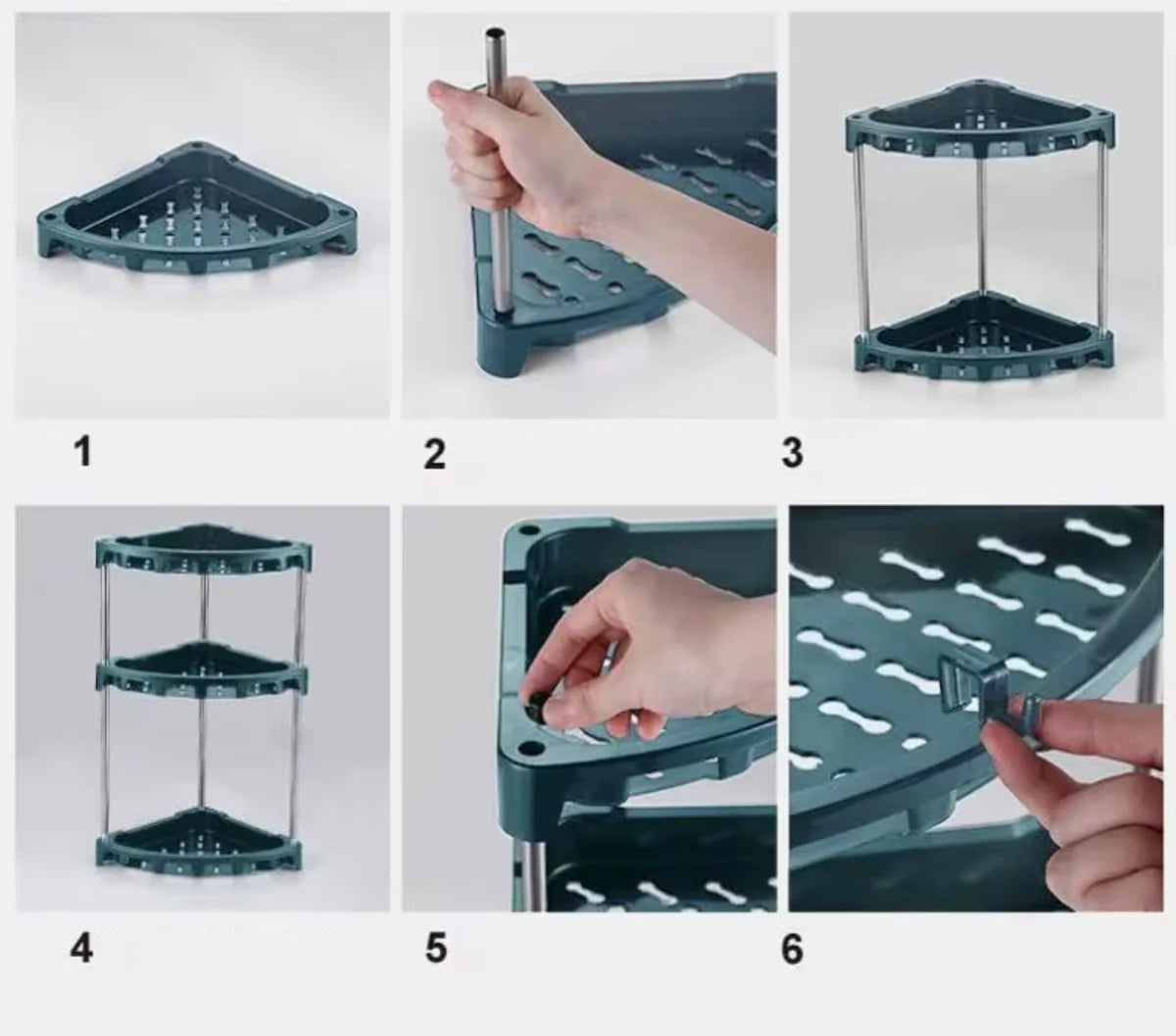 1

2

3

4

5

6