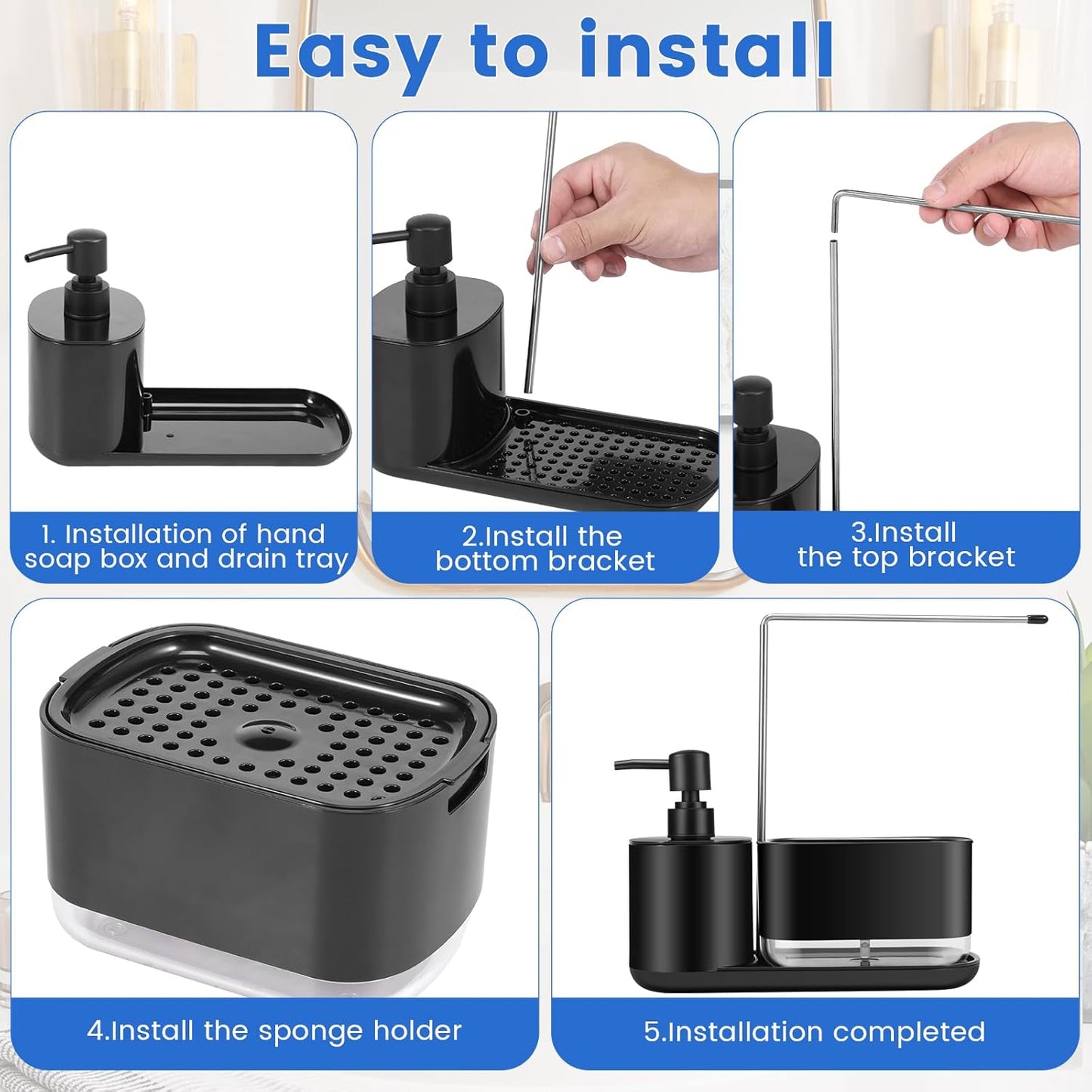 Easy to install

1. Installation of hand soap box and drain tray

2.Install the bottom bracket

3.Install the top bracket

4.Install the sponge holder

5.Installation completed