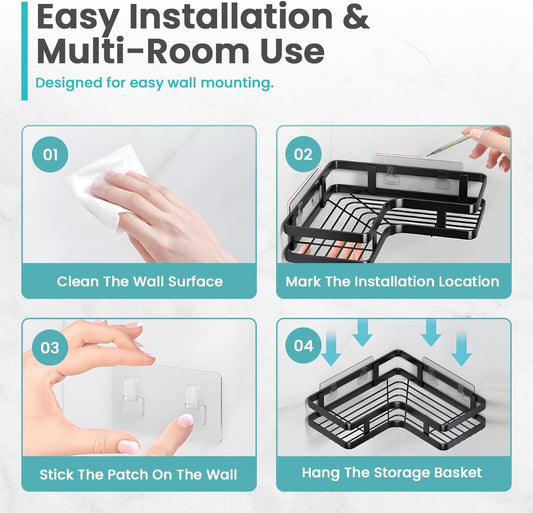 Easy Installation & Multi-Room Use

Designed for easy wall mounting.

01

Clean The Wall Surface

02

Mark The Installation Location

03

Stick The Patch On The Wall

04

Hang The Storage Basket