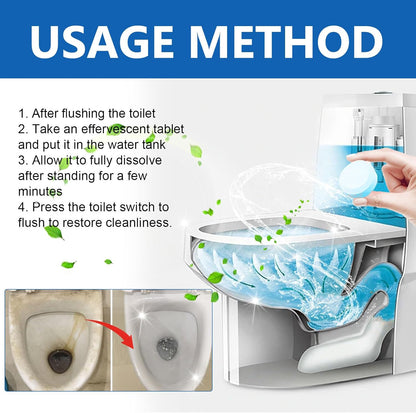 USAGE METHOD

1. After flushing the toilet
2. Take an effervescent tablet and put it in the water tank
3. Allow it to fully dissolve after standing for a few minutes
4. Press the toilet switch to flush to restore cleanliness.