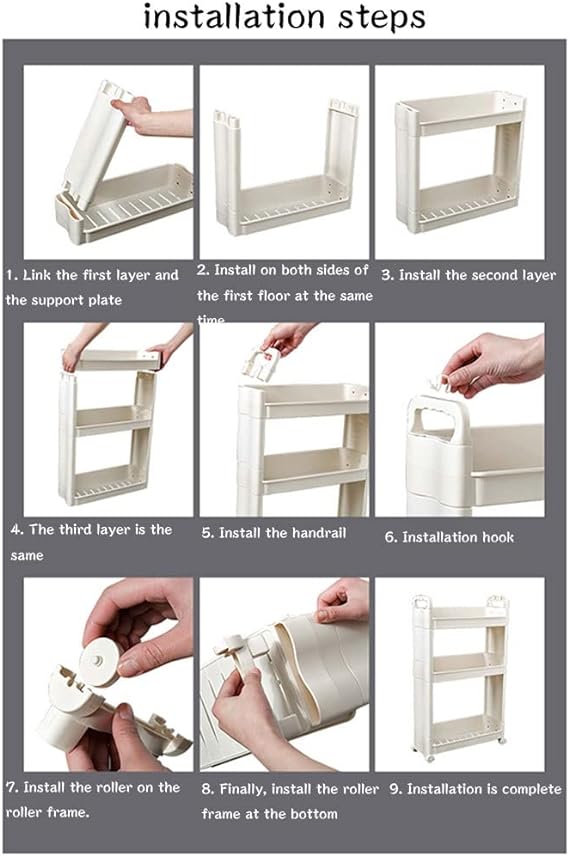 installation steps

1. Link the first layer and the support plate

2. Install on both sides of the first floor at the same time

3. Install the second layer

4. The third layer is the same

5. Install the handrail

6. Installation hook

7. Install the roller on the roller frame.

8. Finally, install the roller frame at the bottom

9. Installation is complete