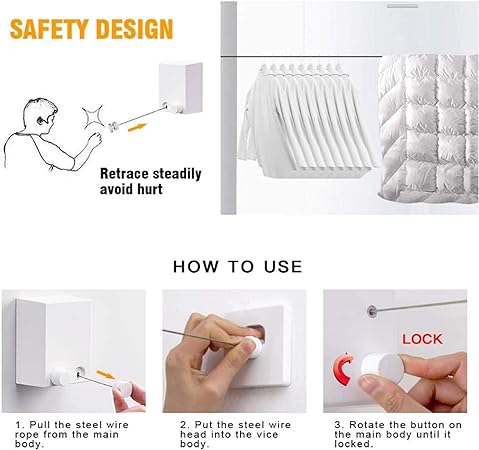 SAFETY DESIGN

Retrace steadily avoid hurt

HOW TO USE

LOCK

1. Pull the steel wire rope from the main body.

2. Put the steel wire head into the vice body.

3. Rotate the button on the main body until it locked.