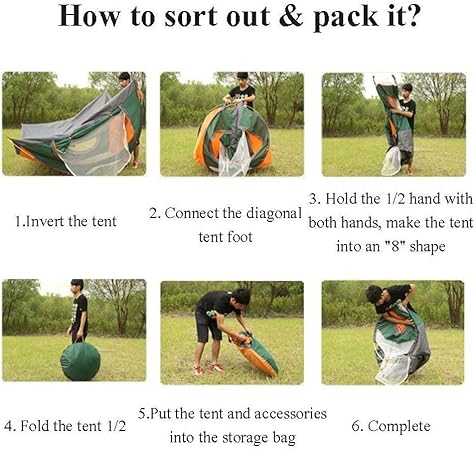 How to sort out & pack it?

1.Invert the tent

2. Connect the diagonal tent foot

3. Hold the 1/2 hand with both hands, make the tent into an "8" shape

4. Fold the tent 1/2

5.Put the tent and accessories into the storage bag

6. Complete