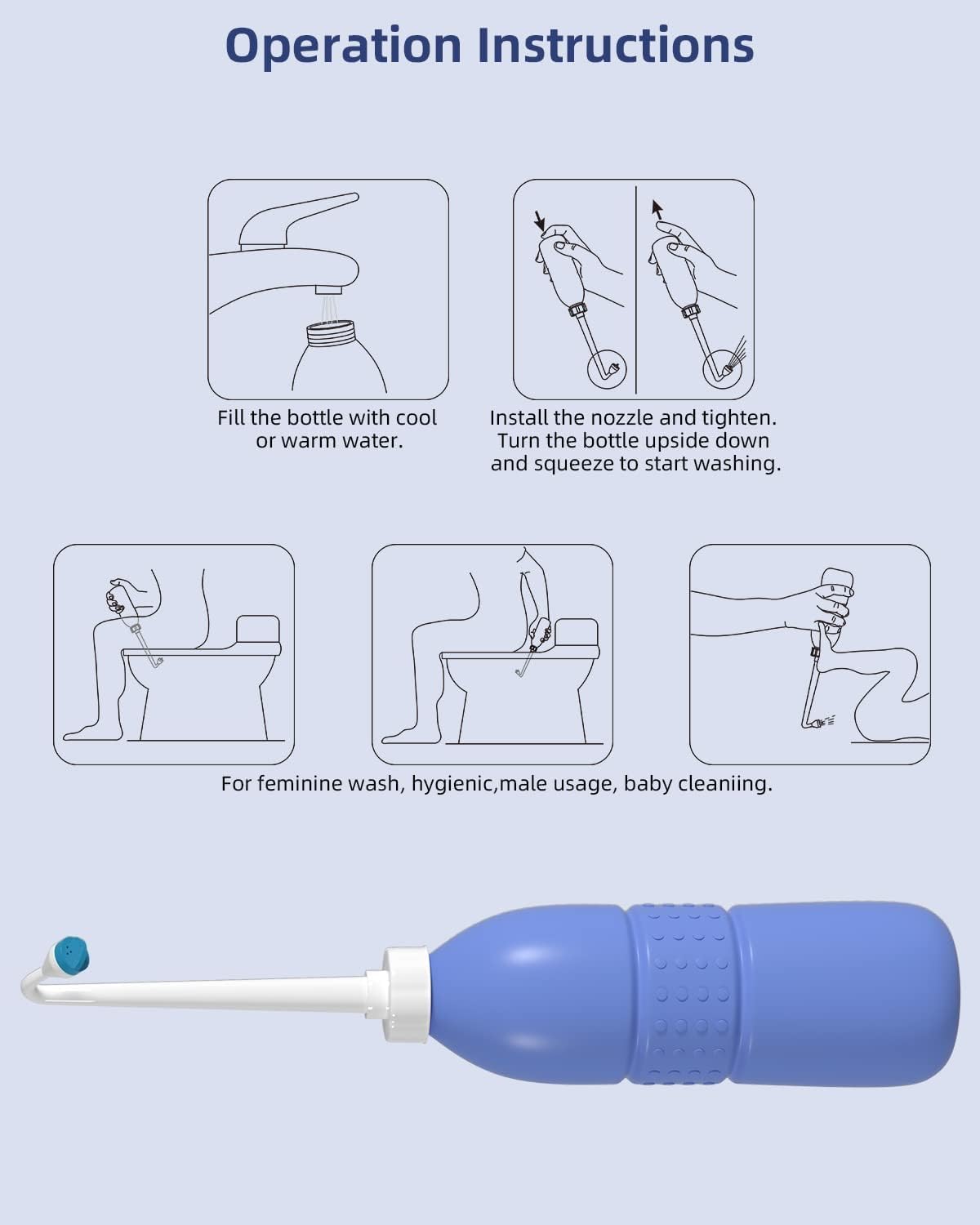 Operation Instructions

Fill the bottle with cool or warm water.

Install the nozzle and tighten. Turn the bottle upside down and squeeze to start washing.

For feminine wash, hygienic,male usage, baby cleaniing.