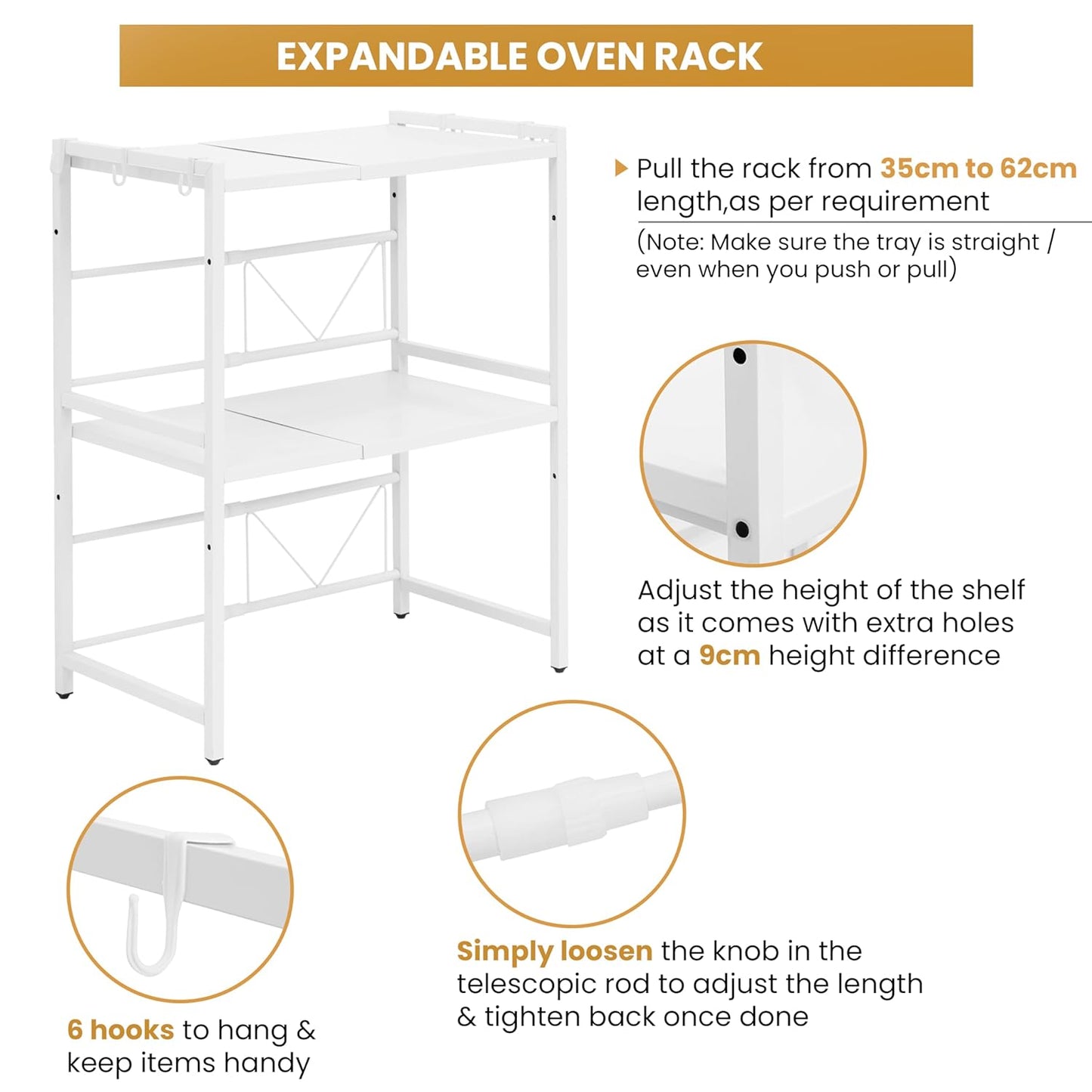 EXPANDABLE OVEN RACK

Pull the rack from 35cm to 62cm length,as per requirement

(Note: Make sure the tray is straight / even when you push or pull)

Adjust the height of the shelf as it comes with extra holes at a 9cm height difference

Simply loosen the knob in the telescopic rod to adjust the length & tighten back once done

6 hooks to hang & keep items handy