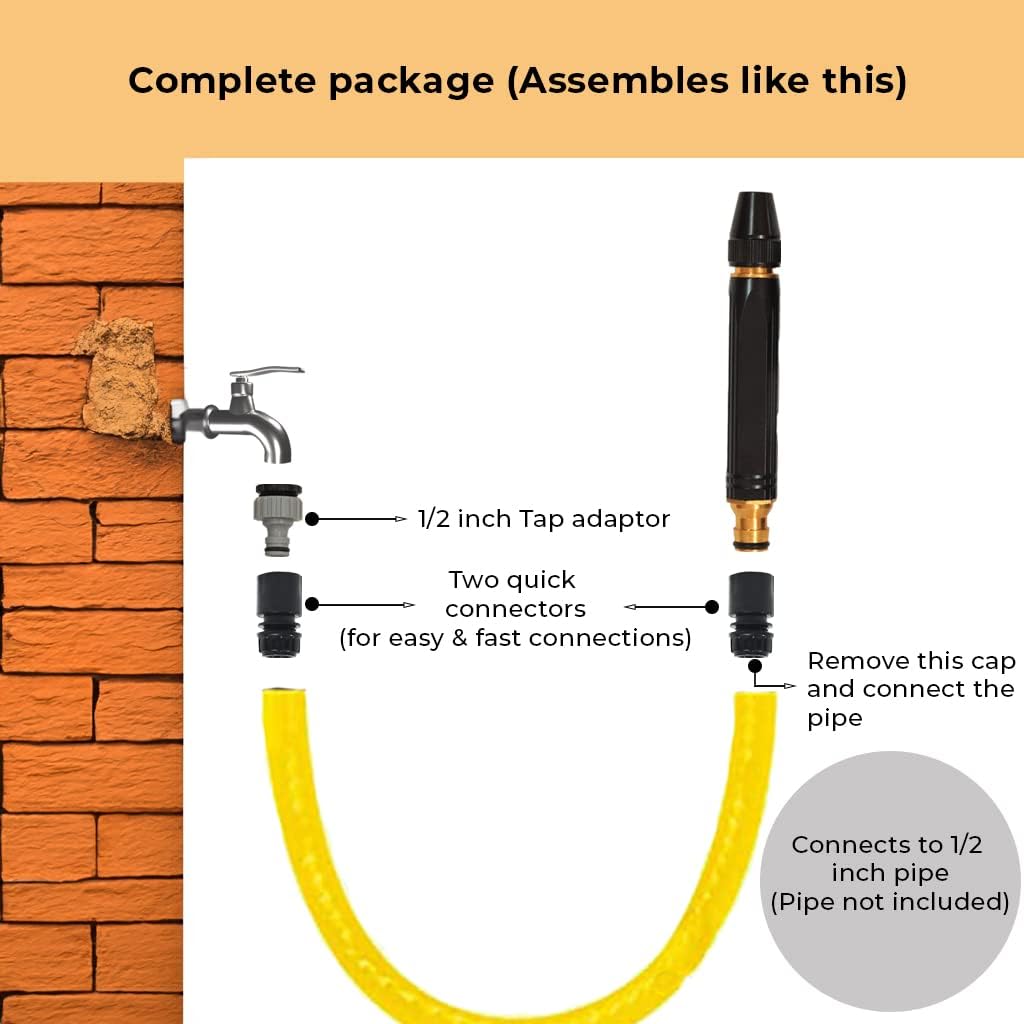 Complete package (Assembles like this)

1/2 inch Tap adaptor

Two quick connectors (for easy & fast connections)

Remove this cap and connect the pipe

Connects to 1/2 inch pipe (Pipe not included)