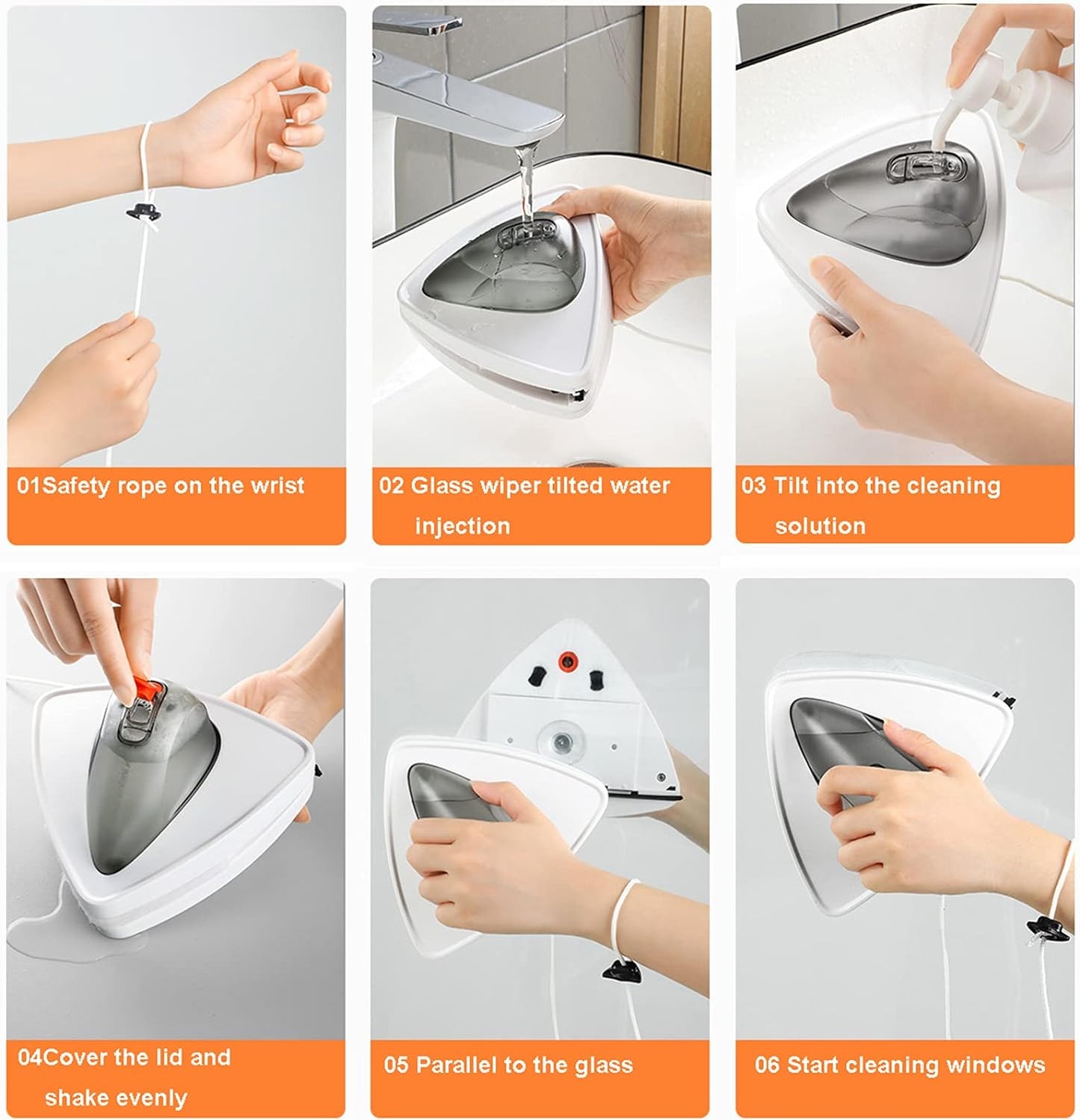 01Safety rope on the wrist

02 Glass wiper tilted water injection

03 Tilt into the cleaning solution

04Cover the lid and shake evenly

05 Parallel to the glass

06 Start cleaning windows