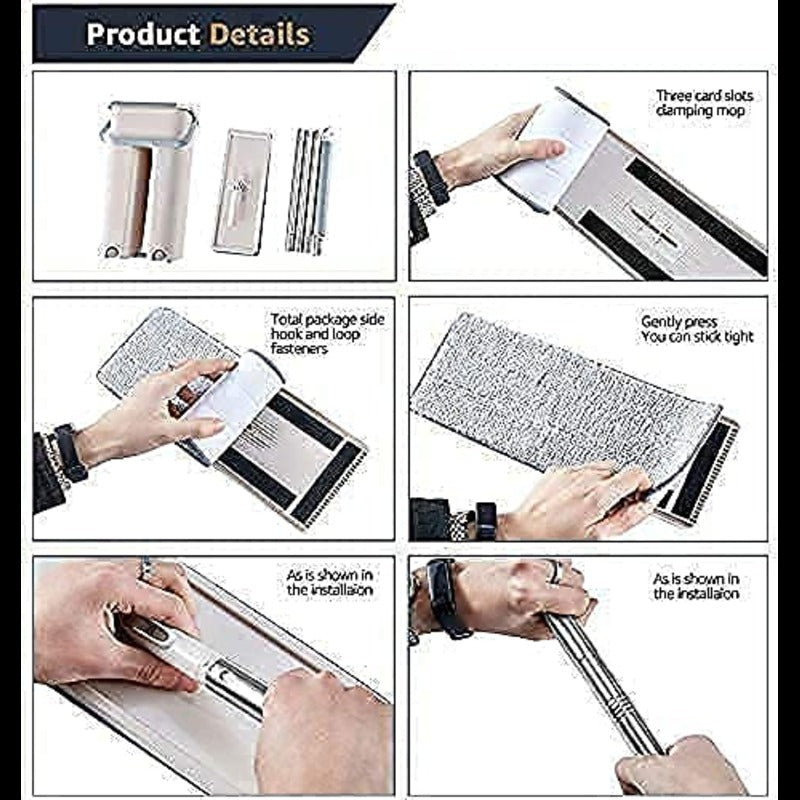 Product Details

Three card slots damping mop

Total package side hook and loop fasteners

Gently press You can stick tight

As is shown in the installaion

As is shown in the installaion