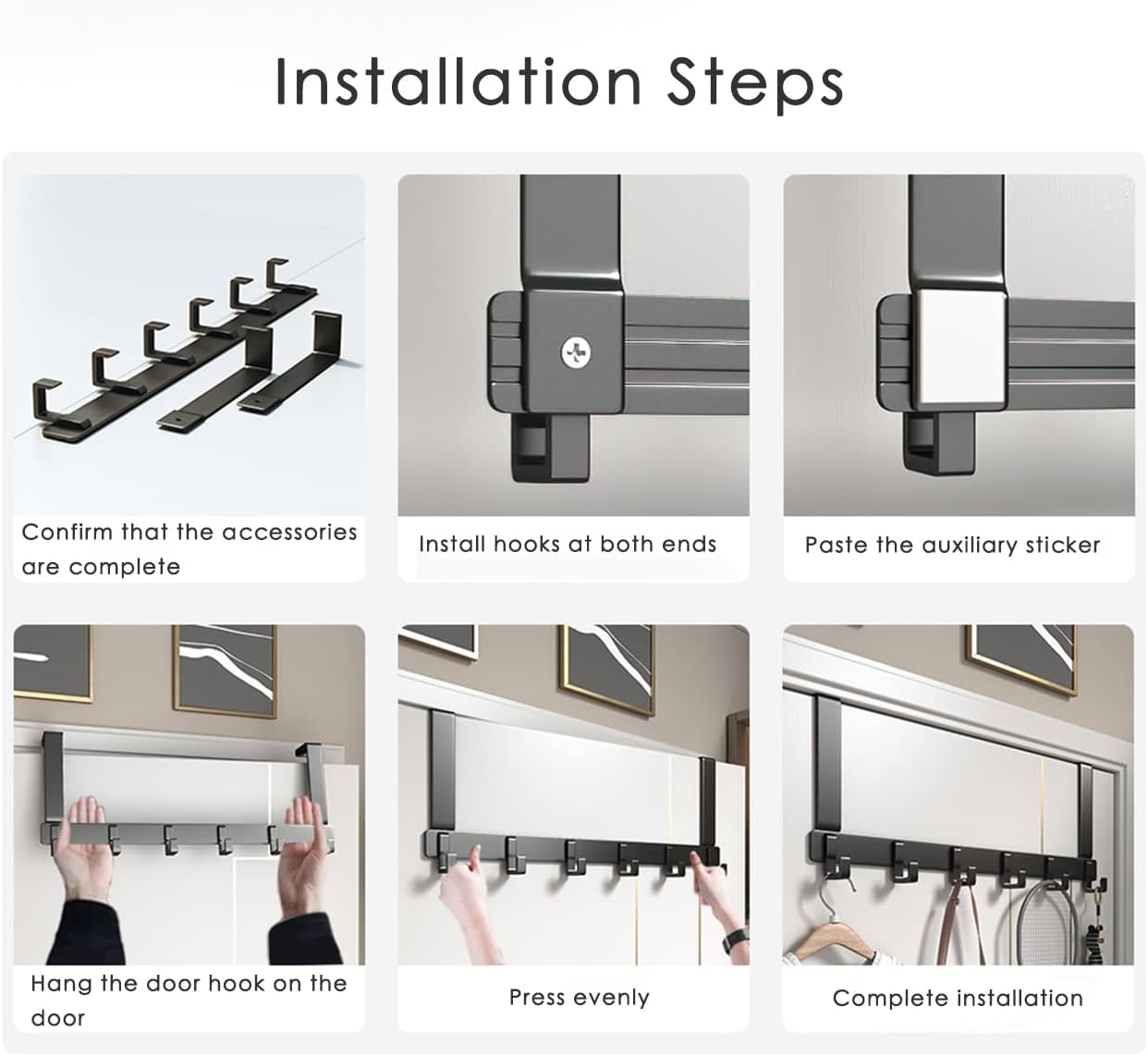 Installation Steps

Confirm that the accessories are complete

Install hooks at both ends

Paste the auxiliary sticker

Hang the door hook on the door

Press evenly

Complete installation