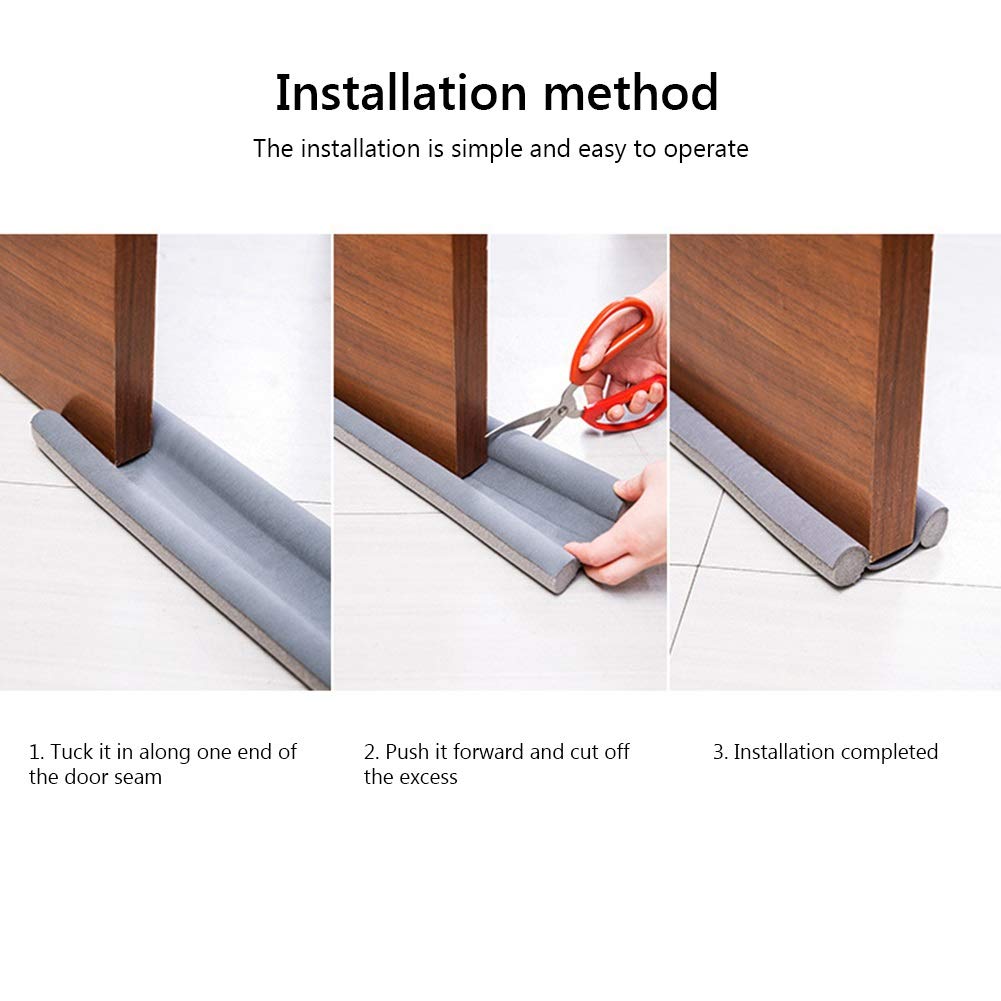 Installation method

The installation is simple and easy to operate

1. Tuck it in along one end of the door seam

2. Push it forward and cut off the excess

3. Installation completed