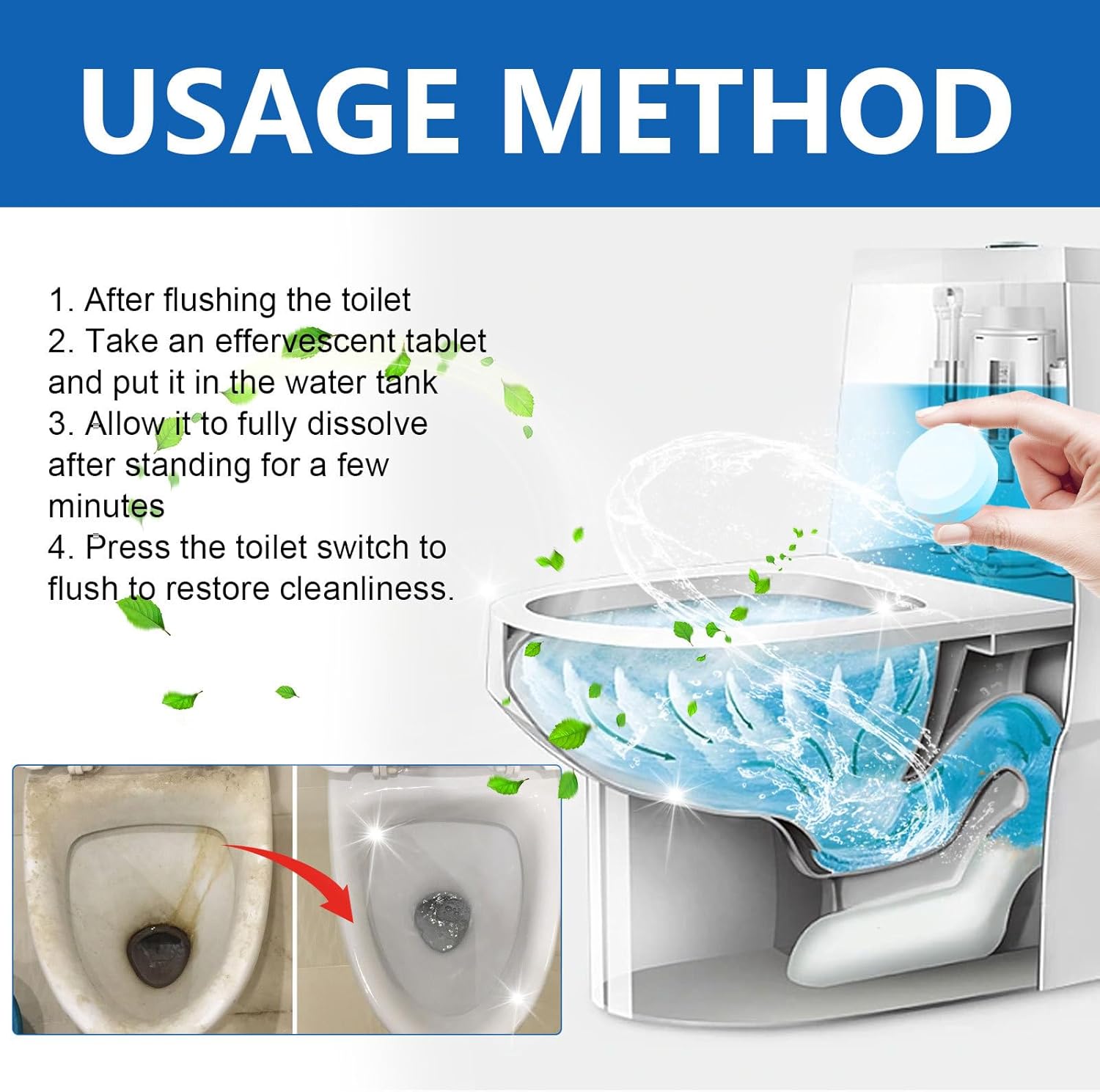 USAGE METHOD

1. After flushing the toilet
2. Take an effervescent tablet and put it in the water tank
3. Allow it to fully dissolve after standing for a few minutes
4. Press the toilet switch to flush to restore cleanliness.