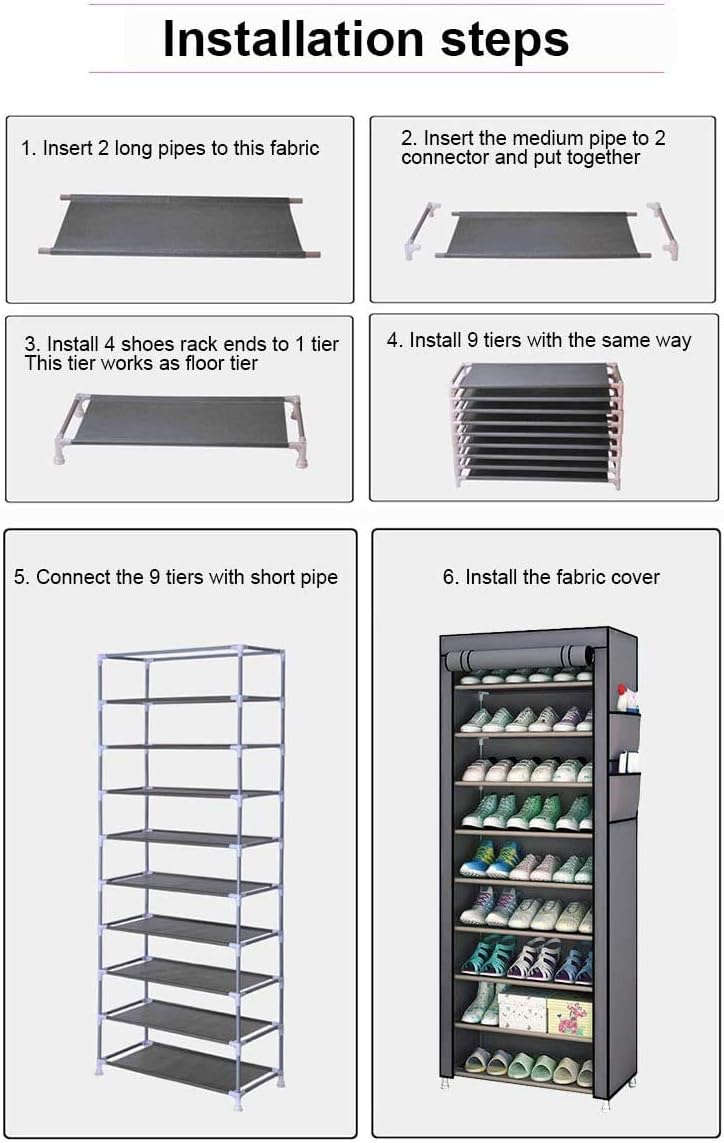 Installation steps

1. Insert 2 long pipes to this fabric

2. Insert the medium pipe to 2 connector and put together

3. Install 4 shoes rack ends to 1 tier
This tier works as floor tier

4. Install 9 tiers with the same way

5. Connect the 9 tiers with short pipe

6. Install the fabric cover