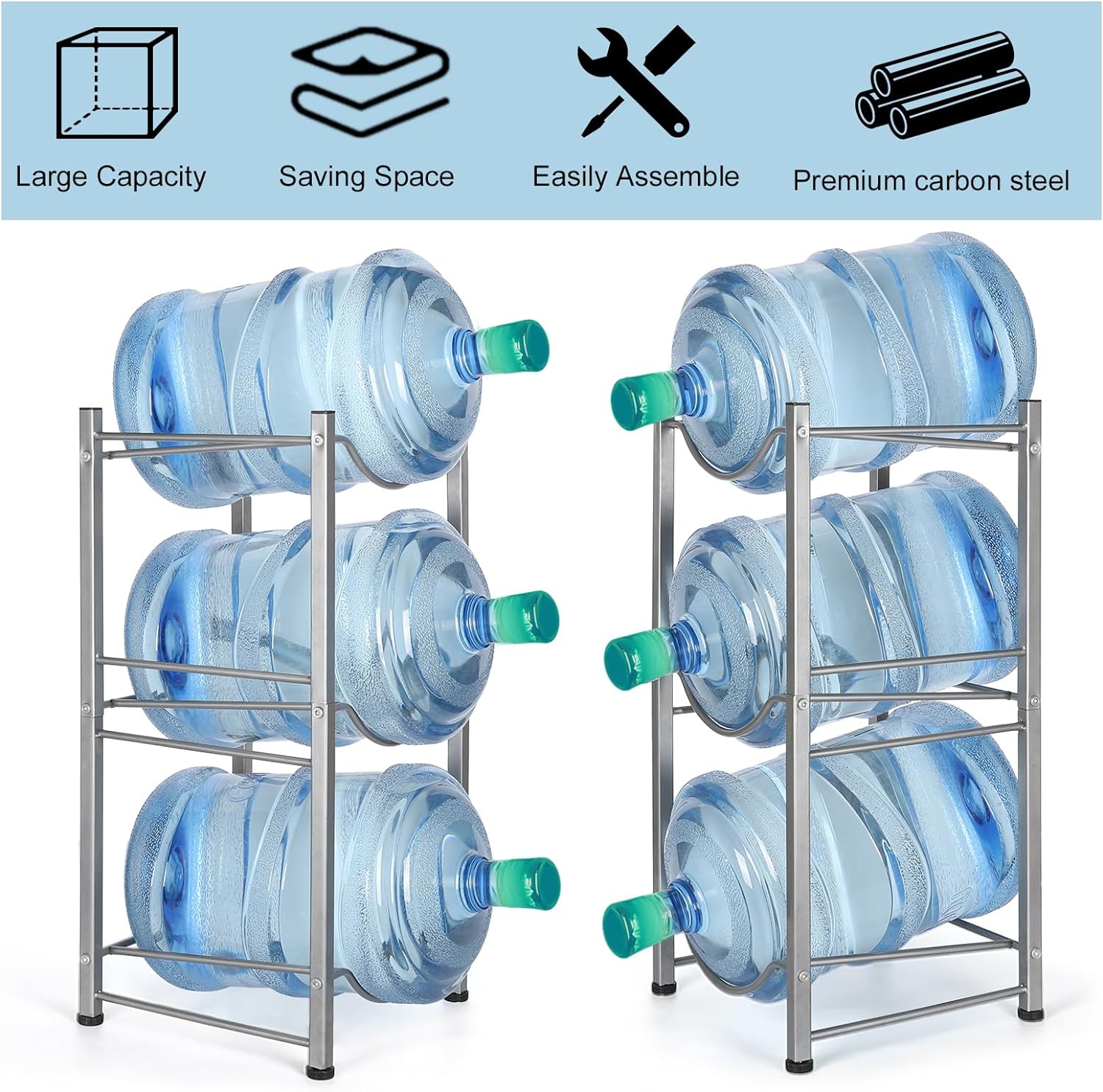 Large Capacity

Saving Space

Easily Assemble

Premium carbon steel