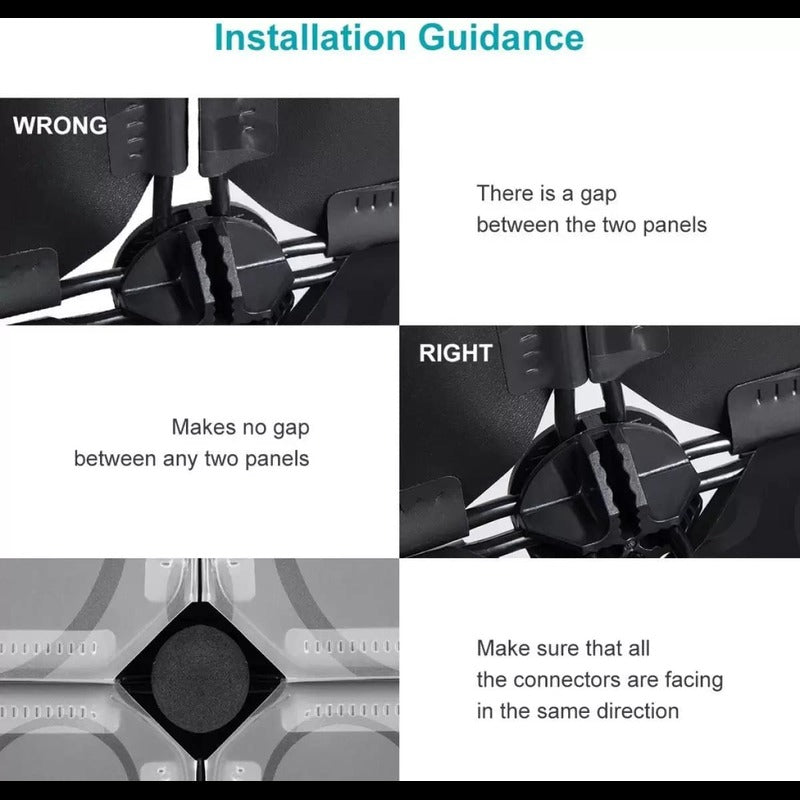 Installation Guidance

WRONG

There is a gap between the two panels

RIGHT

Makes no gap between any two panels

Make sure that all the connectors are facing in the same direction