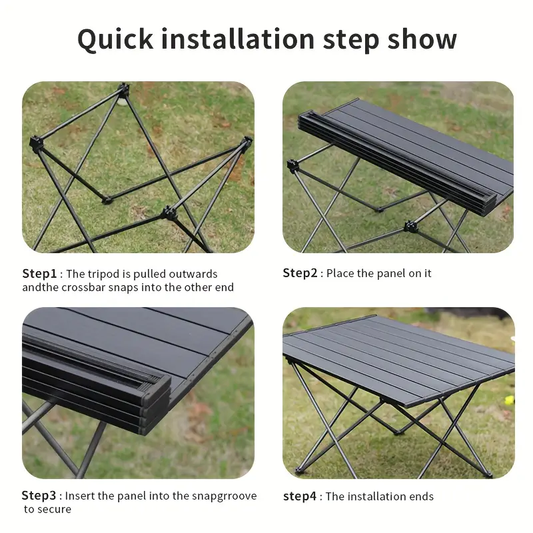 Quick installation step show

Step1 : The tripod is pulled outwards andthe crossbar snaps into the other end

Step2 : Place the panel on it

Step3 : Insert the panel into the snapgrroove to secure

step4 : The installation ends